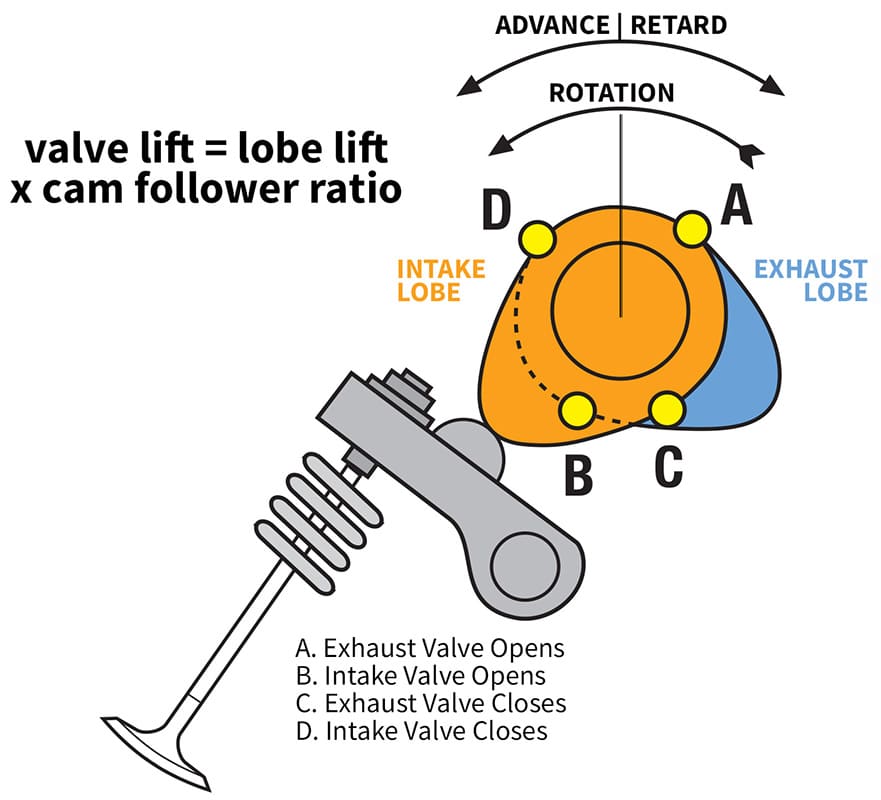 ADVANCE | RETARD

ROTATION

valve lift = lobe lift x cam follower ratio

D

A

INTAKE LOBE

EXHAUST LOBE

B

C

A. Exhaust Valve Opens
B. Intake Valve Opens
C. Exhaust Valve Closes
D. Intake Valve Closes