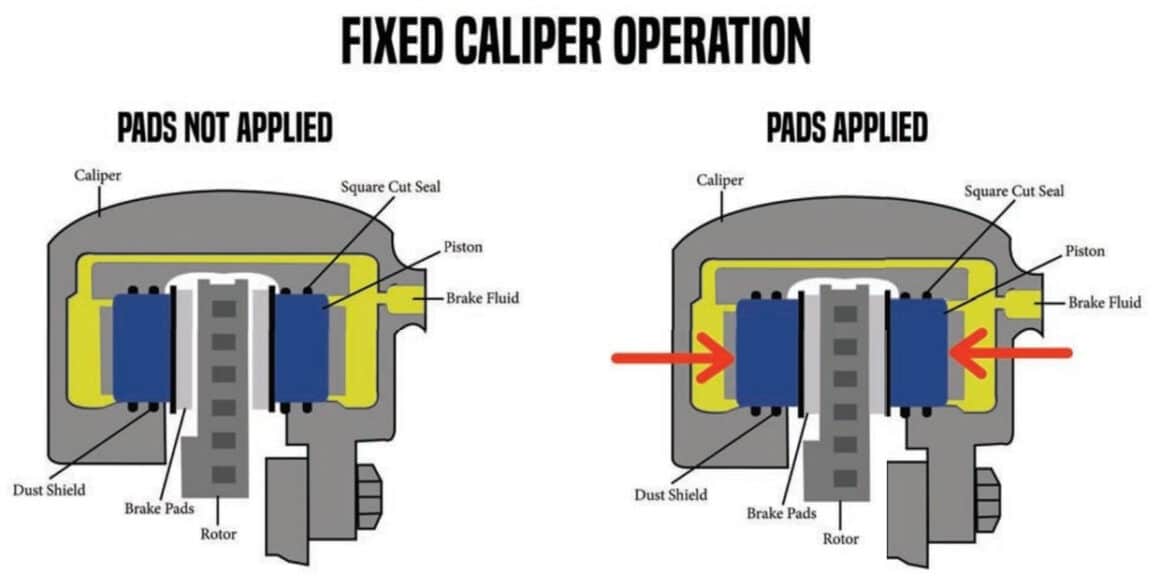 FIXED CALIPER OPERATION

PADS NOT APPLIED

Caliper
Square Cut Seal
Piston
Brake Fluid
Dust Shield
Brake Pads
Rotor

PADS APPLIED

Caliper
Square Cut Seal
Piston
Brake Fluid
Dust Shield
Brake Pads
Rotor