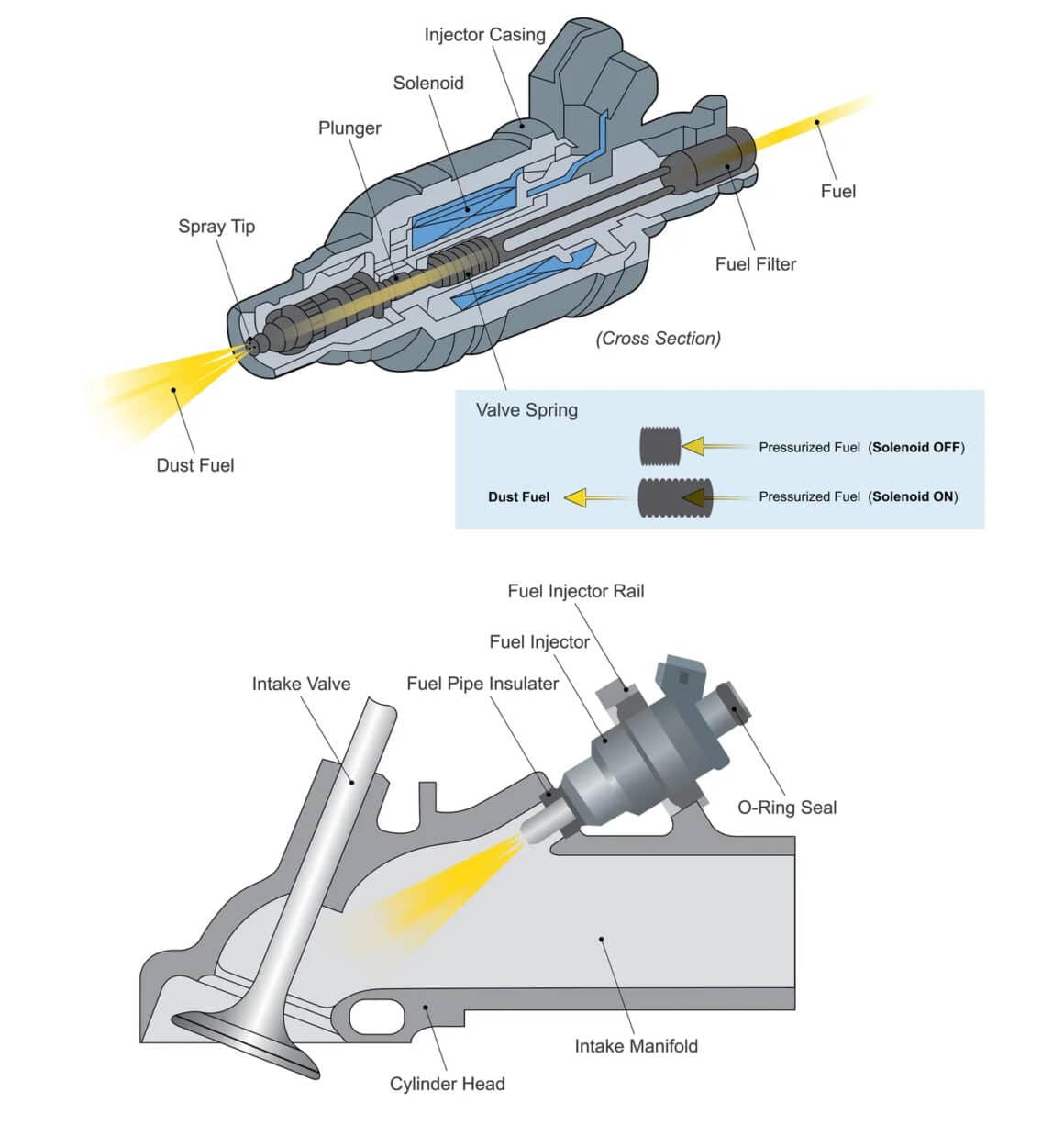 Injector Casing
Solenoid
Plunger
Spray Tip
Fuel
Fuel Filter
(Cross Section)
Dust Fuel
Valve Spring
Pressurized Fuel (Solenoid OFF)
Dust Fuel
Pressurized Fuel (Solenoid ON)

Fuel Injector Rail
Fuel Injector
Intake Valve
Fuel Pipe Insulater
O-Ring Seal
Intake Manifold
Cylinder Head